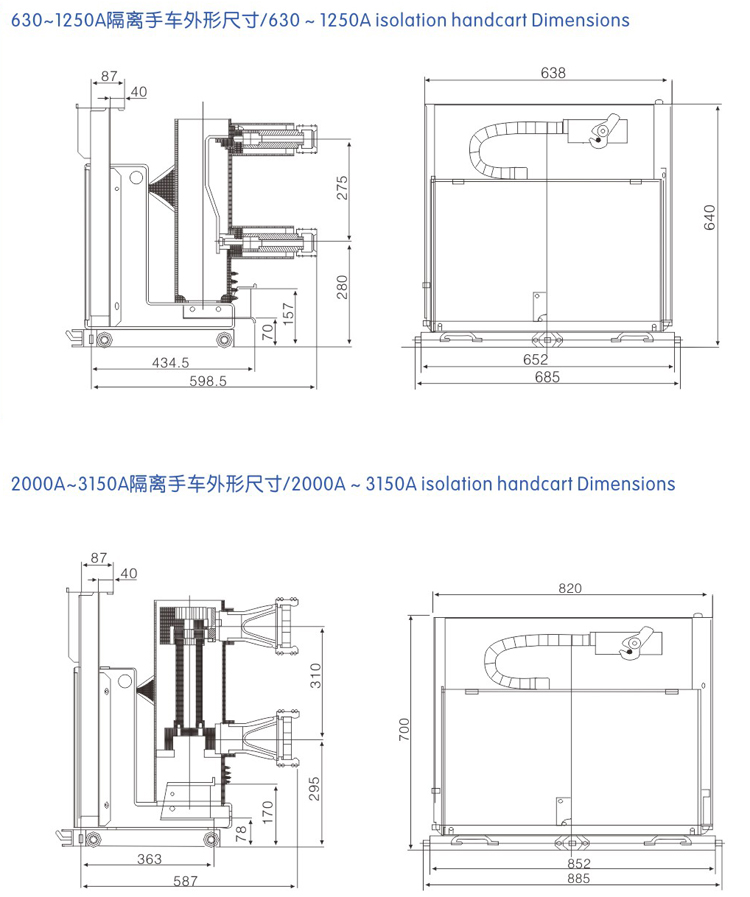 630~1250A隔离手车外形尺寸/630 ~ 1250A isolation handcart Dimensions

87
40
275
280
157
70
434.5
598.5

638
640
652
685

2000A~3150A隔离手车外形尺寸/2000A ~ 3150A isolation handcart Dimensions

87
40
310
295
170
78
363
587

820
700
852
885